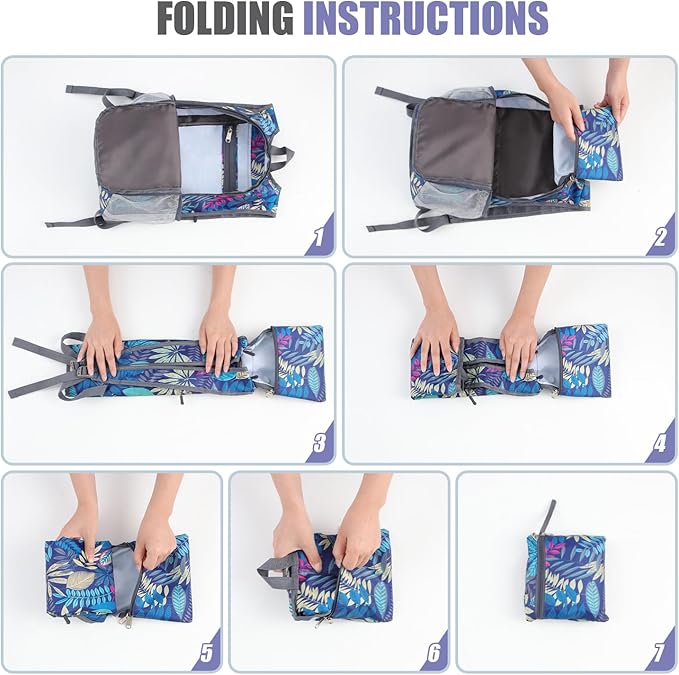 FOLDING INSTRUCTIONS

1

2

3

4

5

6

7