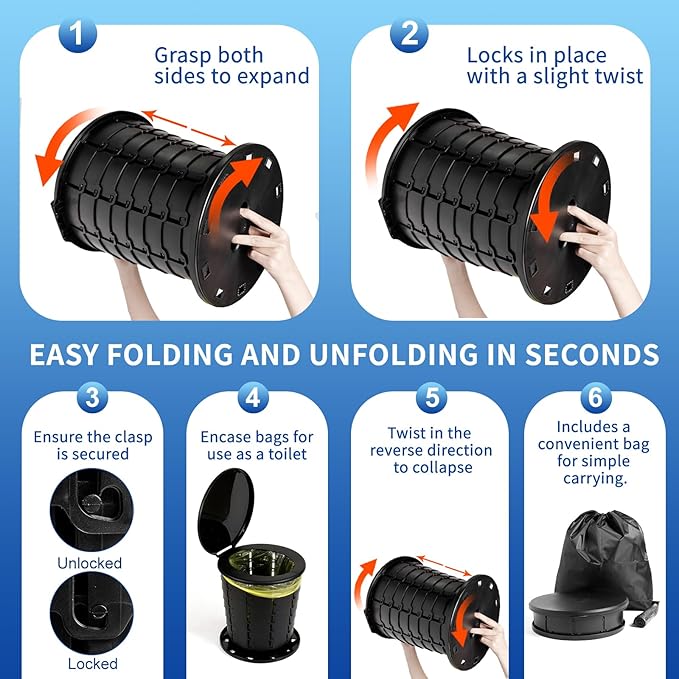 1
Grasp both sides to expand

2
Locks in place with a slight twist

EASY FOLDING AND UNFOLDING IN SECONDS

3
Ensure the clasp is secured

Unlocked

Locked

4
Encase bags for use as a toilet

5
Twist in the reverse direction to collapse

6
Includes a convenient bag for simple carrying.