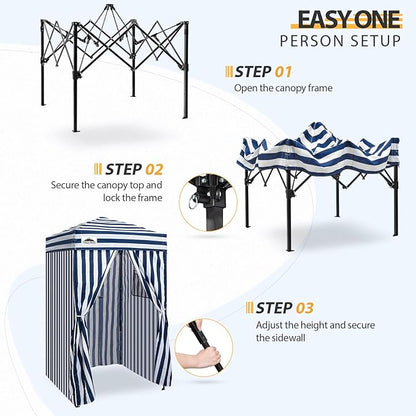 EASY ONE
PERSON SETUP

STEP 01
Open the canopy frame

STEP 02
Secure the canopy top and lock the frame

STEP 03
Adjust the height and secure the sidewall