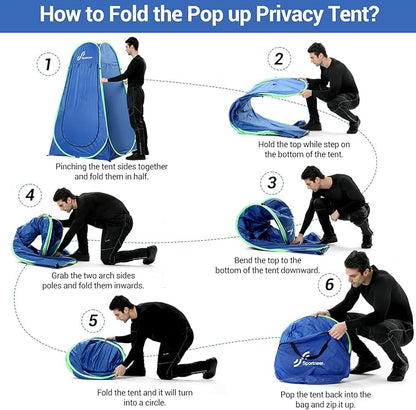 How to Fold the Pop up Privacy Tent?

1

Sportneer

Pinching the tent sides together and fold them in half.

2

Hold the top while step on the bottom of the tent.

3

Bend the top to the bottom of the tent downward.

4

Grab the two arch sides poles and fold them inwards.

5

Fold the tent and it will turn into a circle.

6

Sportneer

Pop the tent back into the bag and zip it up.