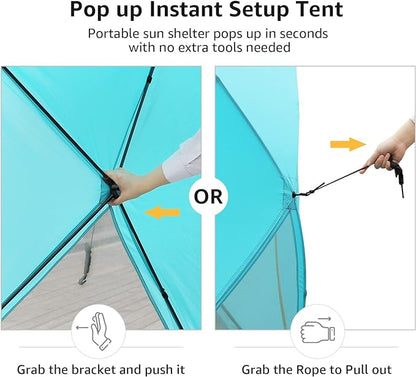 Pop up Instant Setup Tent

Portable sun shelter pops up in seconds with no extra tools needed

OR

Grab the bracket and push it

Grab the Rope to Pull out