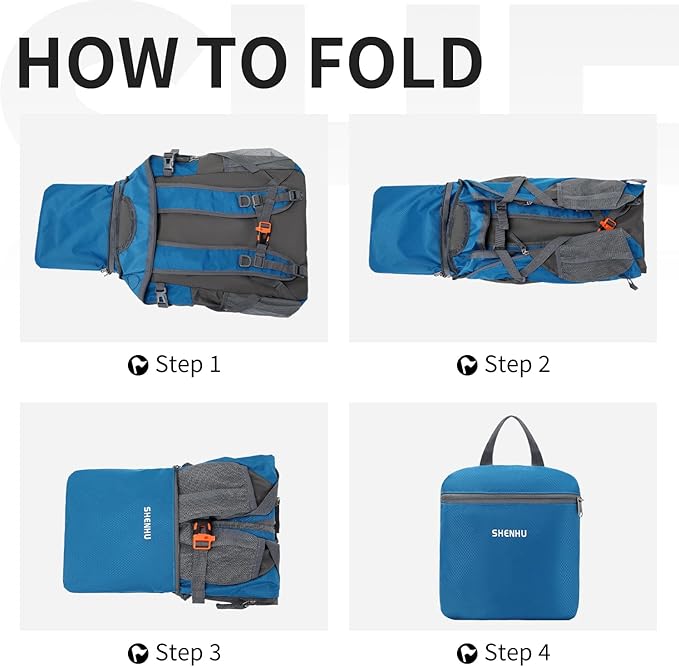 HOW TO FOLD

Step 1

Step 2

SHENHU

Step 3

SHENHU

Step 4