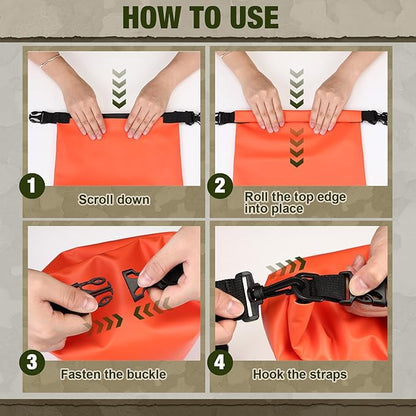 HOW TO USE

1 Scroll down

2 Roll the top edge into place

3 Fasten the buckle

4 Hook the straps