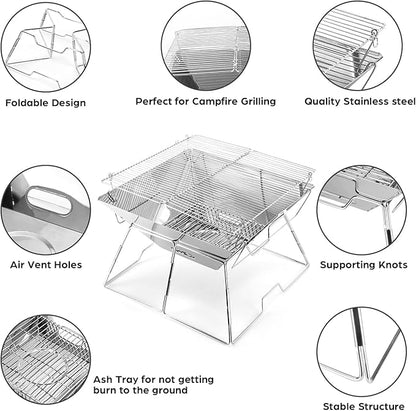 Foldable Design

Perfect for Campfire Grilling

Quality Stainless steel

Air Vent Holes

Supporting Knots

Ash Tray for not getting burn to the ground

Stable Structure