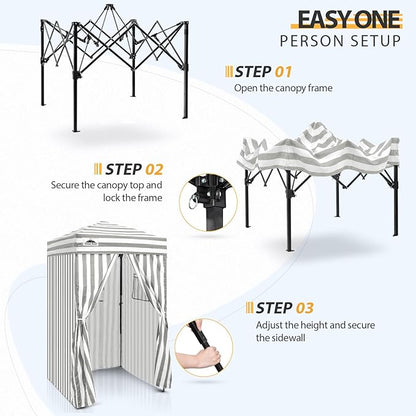 EASY ONE
PERSON SETUP

STEP 01
Open the canopy frame

STEP 02
Secure the canopy top and lock the frame

STEP 03
Adjust the height and secure the sidewall