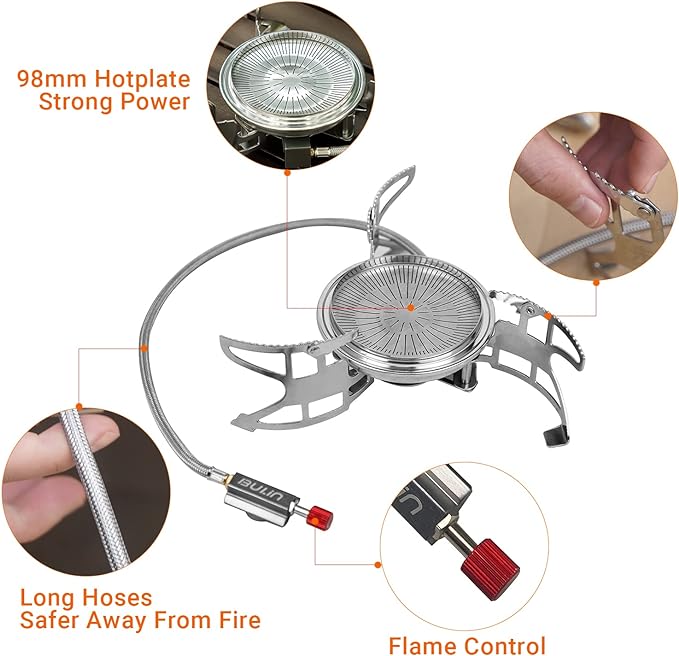 98mm Hotplate
Strong Power

BULIN

Long Hoses
Safer Away From Fire

Flame Control