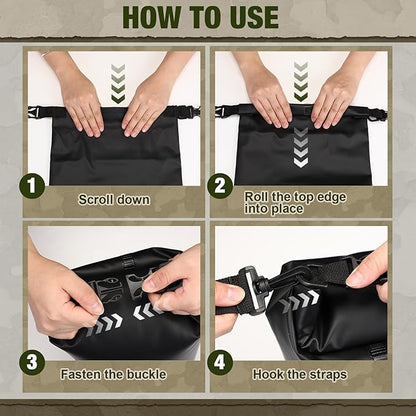 HOW TO USE

1
Scroll down

2
Roll the top edge into place

3
Fasten the buckle

4
Hook the straps