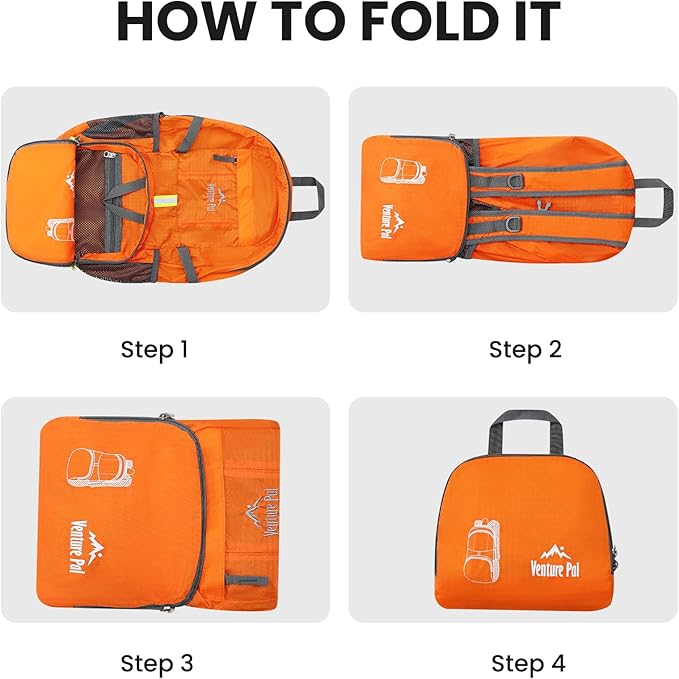 HOW TO FOLD IT

Venture Pal

Venture Pal

Step 1

Step 2

Venture Pal

Venture Pal

Venture Pal

Step 3

Step 4