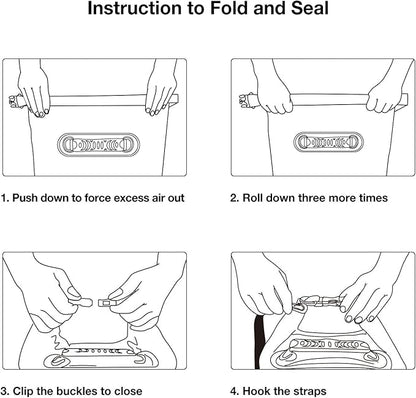 Instruction to Fold and Seal

1. Push down to force excess air out

2. Roll down three more times

3. Clip the buckles to close

4. Hook the straps