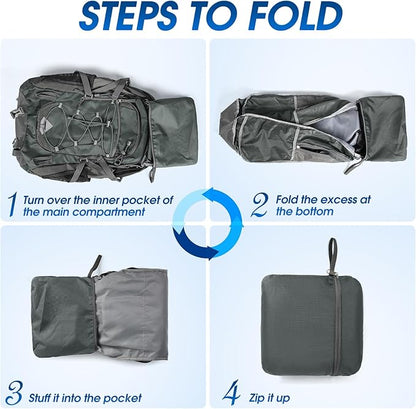 STEPS TO FOLD

1 Turn over the inner pocket of the main compartment

2 Fold the excess at the bottom

3 Stuff it into the pocket

4 Zip it up