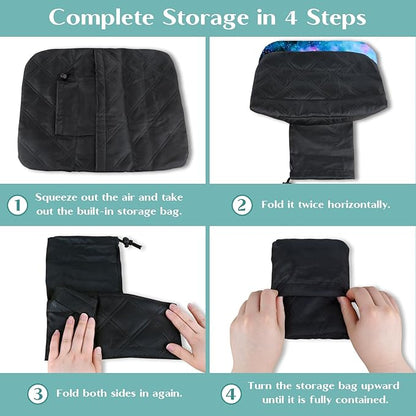 Complete Storage in 4 Steps

1 Squeeze out the air and take out the built-in storage bag.

2 Fold it twice horizontally.

3 Fold both sides in again.

4 Turn the storage bag upward until it is fully contained.