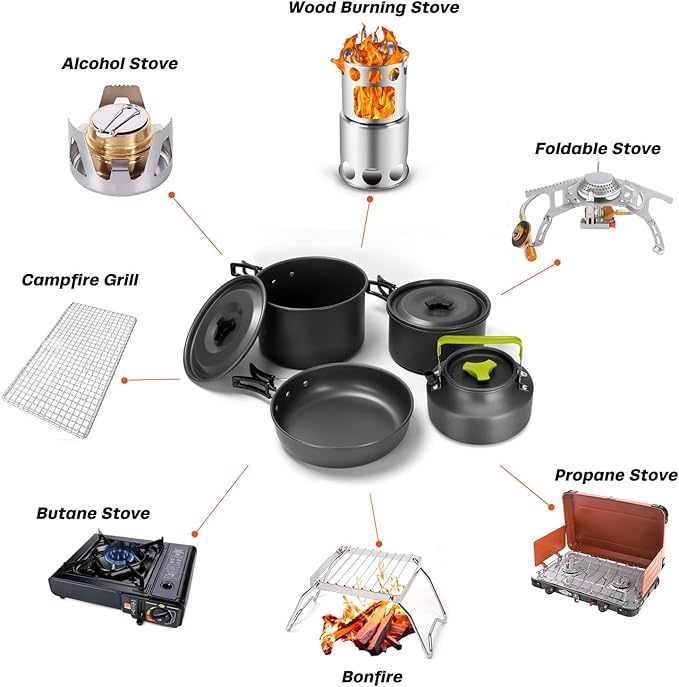 Wood Burning Stove

Alcohol Stove

Foldable Stove

Campfire Grill

Propane Stove

Butane Stove

Bonfire