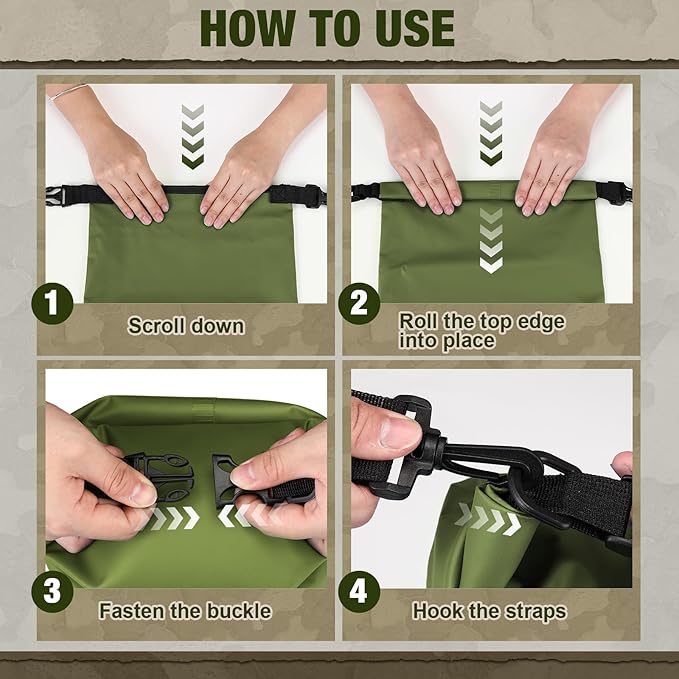 HOW TO USE

1
Scroll down

2
Roll the top edge into place

3
Fasten the buckle

4
Hook the straps