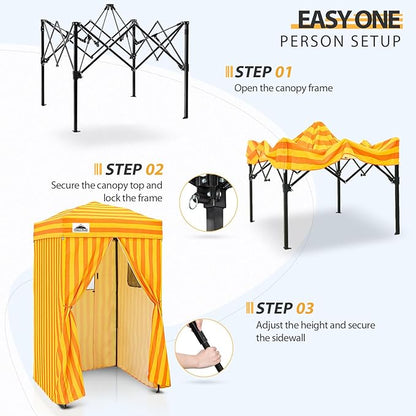 EASY ONE
PERSON SETUP

STEP 01
Open the canopy frame

STEP 02
Secure the canopy top and lock the frame

STEP 03
Adjust the height and secure the sidewall