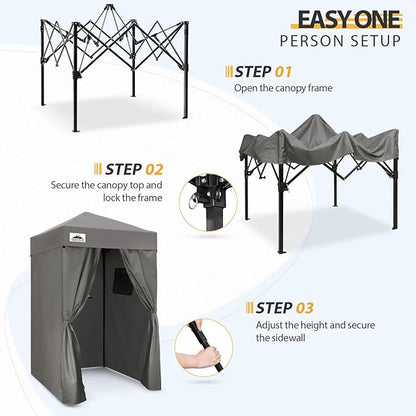 EASY ONE
PERSON SETUP

STEP 01
Open the canopy frame

STEP 02
Secure the canopy top and lock the frame

STEP 03
Adjust the height and secure the sidewall