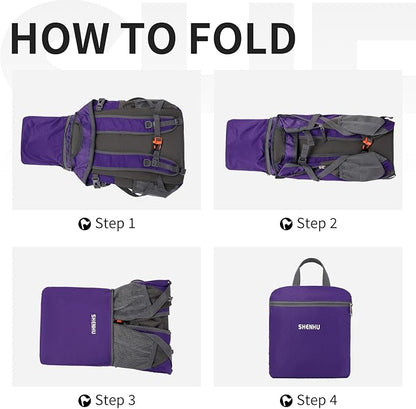 HOW TO FOLD

Step 1

Step 2

SHENHU

Step 3

SHENHU

Step 4