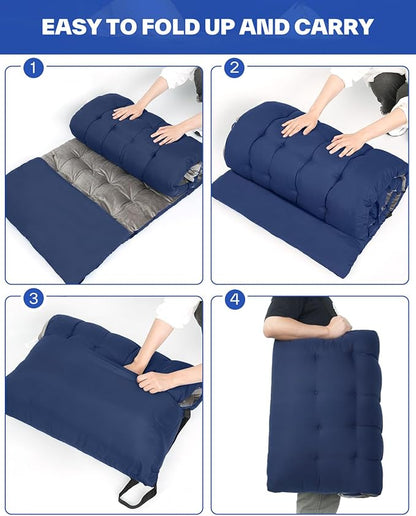 EASY TO FOLD UP AND CARRY

1

2

3

4