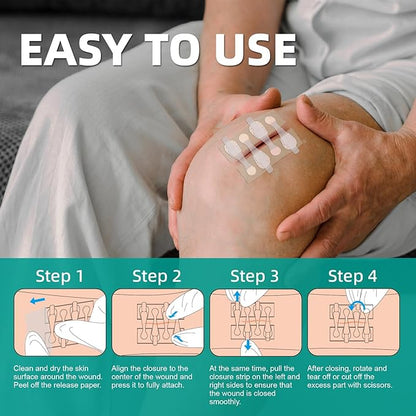 EASY TO USE

Step 1

Clean and dry the skin surface around the wound. Peel off the release paper.

Step 2

Align the closure to the center of the wound and press it to fully attach.

Step 3

At the same time, pull the closure strip on the left and right sides to ensure that the wound is closed smoothly.

Step 4

After closing, rotate and tear off or cut off the excess part with scissors.