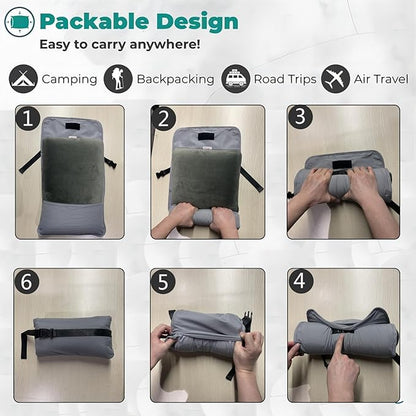 Packable Design

Easy to carry anywhere!

Camping Backpacking Road Trips Air Travel

1

2

3

6

5

4