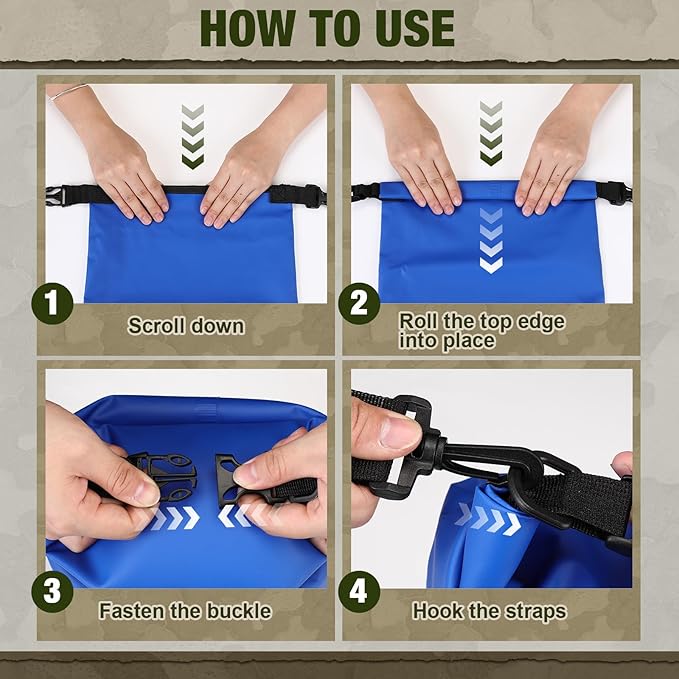 HOW TO USE

1
Scroll down

2
Roll the top edge into place

3
Fasten the buckle

4
Hook the straps