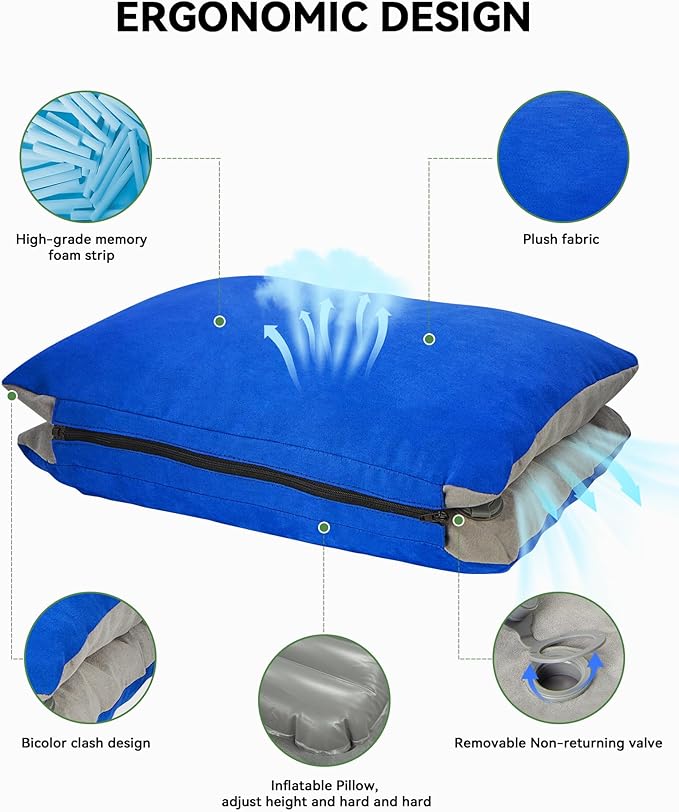 ERGONOMIC DESIGN

High-grade memory foam strip

Plush fabric

Bicolor clash design

Inflatable Pillow, adjust height and hard and hard

Removable Non-returning valve