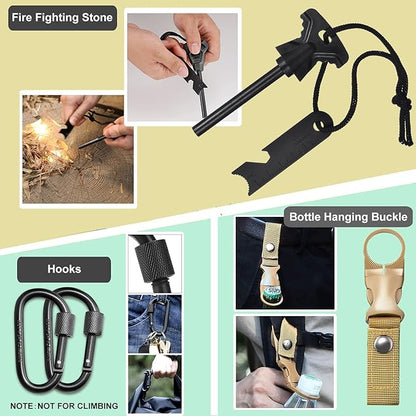 Fire Fighting Stone

Bottle Hanging Buckle

Hooks

NOTE: NOT FOR CLIMBING