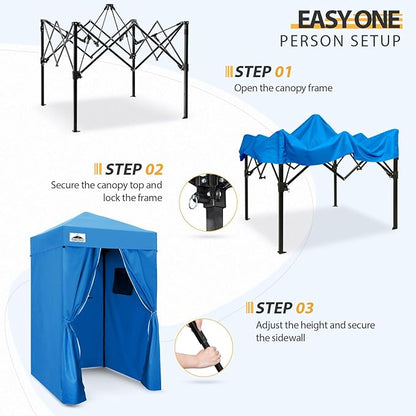 EASY ONE
PERSON SETUP

STEP 01
Open the canopy frame

STEP 02
Secure the canopy top and lock the frame

STEP 03
Adjust the height and secure the sidewall