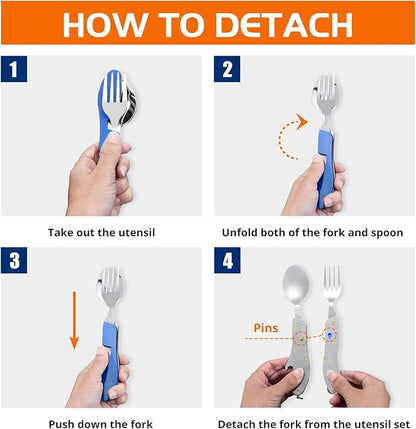 HOW TO DETACH

1

Take out the utensil

2

Unfold both of the fork and spoon

3

Push down the fork

4

Pins

Detach the fork from the utensil set