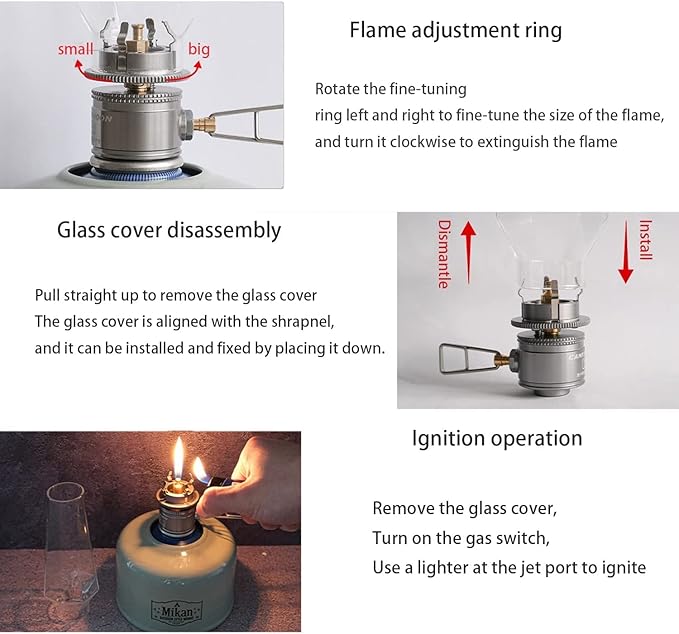 small
big

Flame adjustment ring

Rotate the fine-tuning ring left and right to fine-tune the size of the flame, and turn it clockwise to extinguish the flame

Glass cover disassembly

Pull straight up to remove the glass cover
The glass cover is aligned with the shrapnel, and it can be installed and fixed by placing it down.

Dismantle
Install

Ignition operation

Remove the glass cover,
Turn on the gas switch,
Use a lighter at the jet port to ignite

Mikan