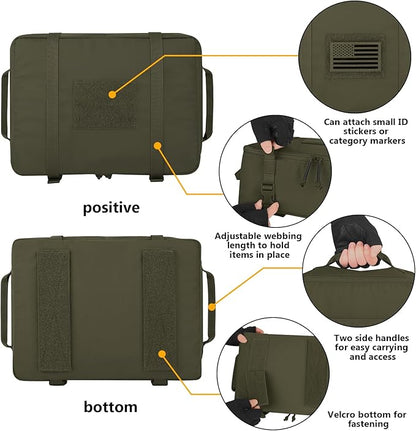 Can attach small ID stickers or category markers

positive

Adjustable webbing length to hold items in place

Two side handles for easy carrying and access

bottom

Velcro bottom for fastening