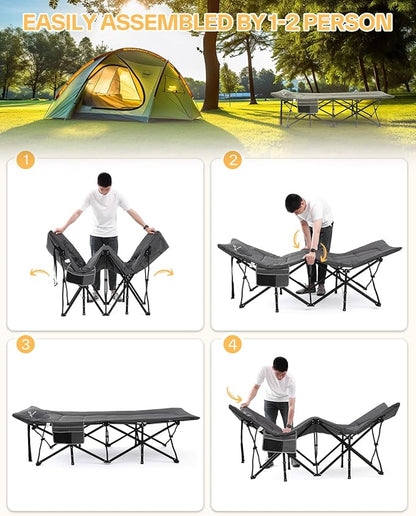 EASILY ASSEMBLED BY 1-2 PERSON

1

2

3

4