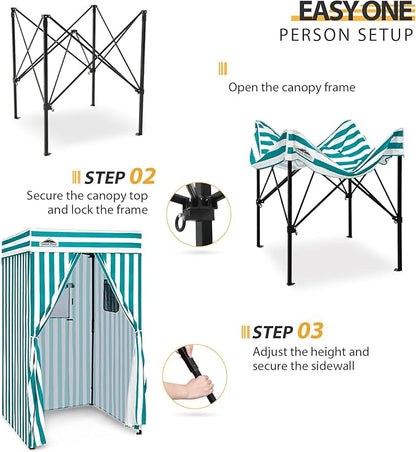 EASY ONE
PERSON SETUP

Open the canopy frame

STEP 02
Secure the canopy top and lock the frame

STEP 03
Adjust the height and secure the sidewall