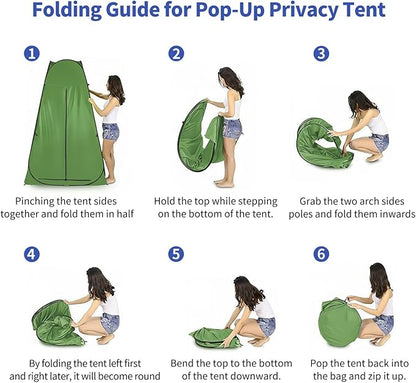 Folding Guide for Pop-Up Privacy Tent

1

Pinching the tent sides together and fold them in half

2

Hold the top while stepping on the bottom of the tent.

3

Grab the two arch sides poles and fold them inwards

4

By folding the tent left first and right later, it will become round

5

Bend the top to the bottom of the tent downward.

6

Pop the tent back into the bag and zip it up.