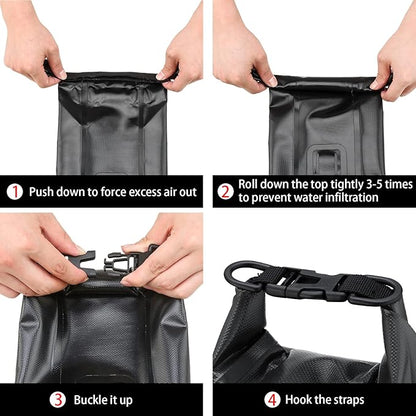 1 Push down to force excess air out

2 Roll down the top tightly 3-5 times to prevent water infiltration

3 Buckle it up

4 Hook the straps