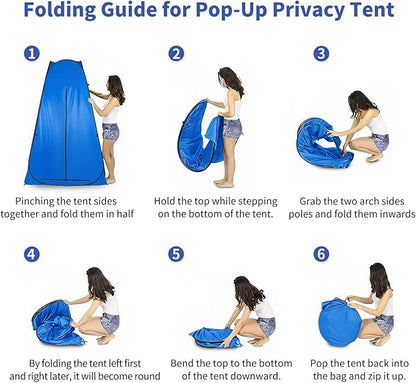 Folding Guide for Pop-Up Privacy Tent

1

Pinching the tent sides together and fold them in half

2

Hold the top while stepping on the bottom of the tent.

3

Grab the two arch sides poles and fold them inwards

4

By folding the tent left first and right later, it will become round

5

Bend the top to the bottom of the tent downward.

6

Pop the tent back into the bag and zip it up.