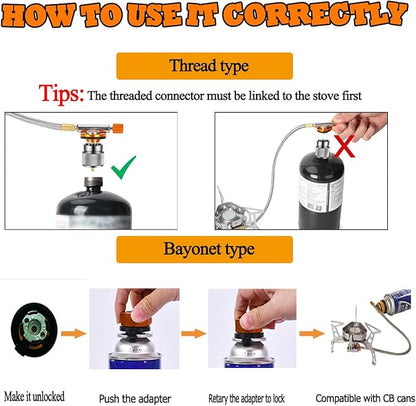 HOW TO USE IT CORRECTLY

Thread type

Tips: The threaded connector must be linked to the stove first

Bayonet type

Make it unlocked

Push the adapter

Retary the adapter to lock

Compatible with CB cans