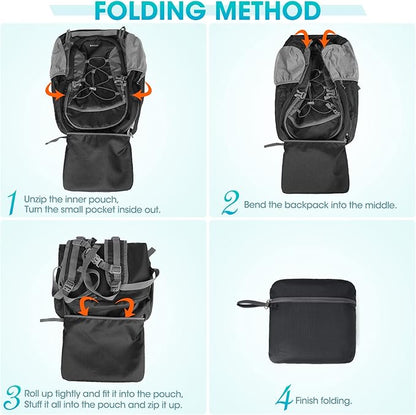 FOLDING METHOD

1 Unzip the inner pouch, Turn the small pocket inside out.

2 Bend the backpack into the middle.

3 Roll up tightly and fit it into the pouch, Stuff it all into the pouch and zip it up.

4 Finish folding.