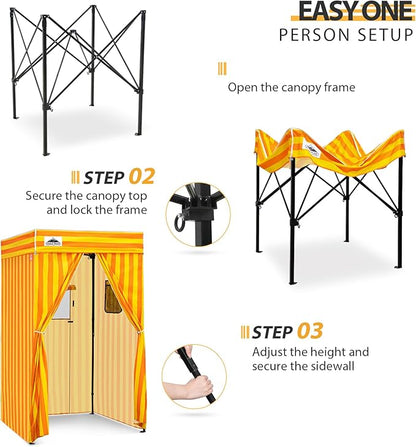 EASY ONE
PERSON SETUP

Open the canopy frame

STEP 02
Secure the canopy top and lock the frame

STEP 03
Adjust the height and secure the sidewall