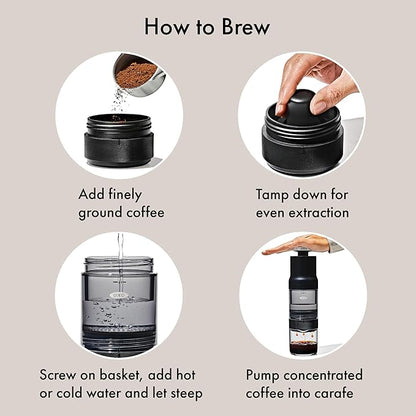 How to Brew

Add finely ground coffee

Tamp down for even extraction

Screw on basket, add hot or cold water and let steep

Pump concentrated coffee into carafe