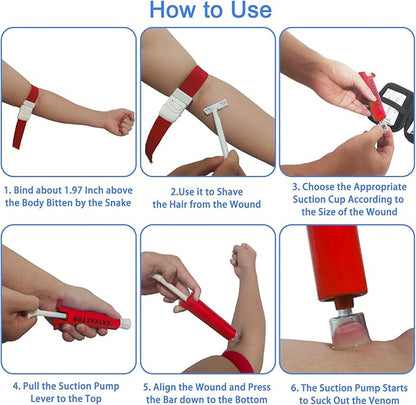 How to Use

1. Bind about 1.97 Inch above the Body Bitten by the Snake

2.Use it to Shave the Hair from the Wound

3. Choose the Appropriate Suction Cup According to the Size of the Wound

EXTRACTOR

4. Pull the Suction Pump Lever to the Top

5. Align the Wound and Press the Bar down to the Bottom

6. The Suction Pump Starts to Suck Out the Venom