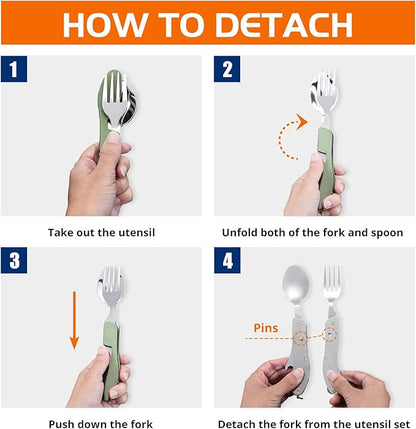 HOW TO DETACH

1

Take out the utensil

2

Unfold both of the fork and spoon

3

Push down the fork

4

Pins

Detach the fork from the utensil set