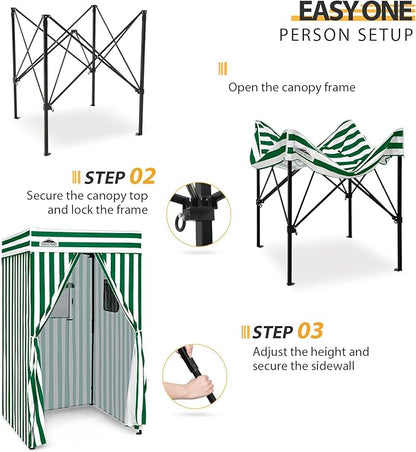 EASY ONE
PERSON SETUP

Open the canopy frame

STEP 02
Secure the canopy top and lock the frame

STEP 03
Adjust the height and secure the sidewall