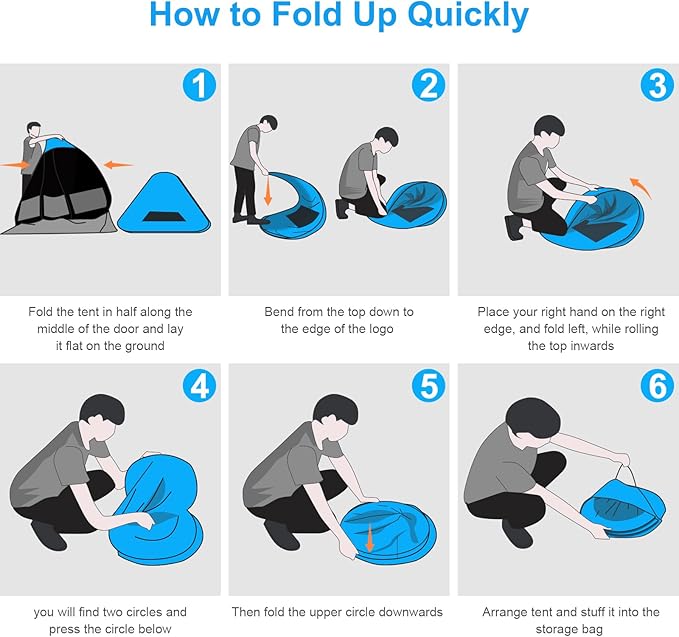 How to Fold Up Quickly

1

Fold the tent in half along the middle of the door and lay it flat on the ground

2

Bend from the top down to the edge of the logo

3

Place your right hand on the right edge, and fold left, while rolling the top inwards

4

you will find two circles and press the circle below

5

Then fold the upper circle downwards

6

Arrange tent and stuff it into the storage bag