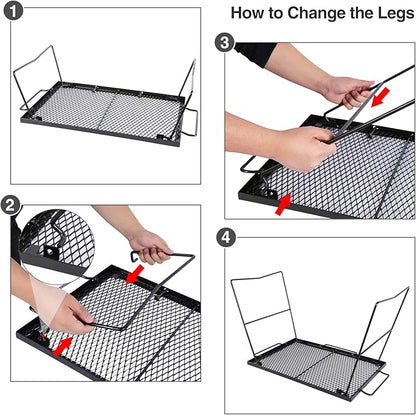 1

How to Change the Legs

3

2

4