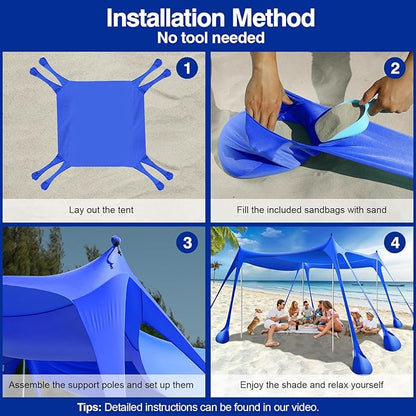 Installation Method
No tool needed

1
Lay out the tent

2
Fill the included sandbags with sand

3
Assemble the support poles and set up them

4
Enjoy the shade and relax yourself

Tips: Detailed instructions can be found in our video.