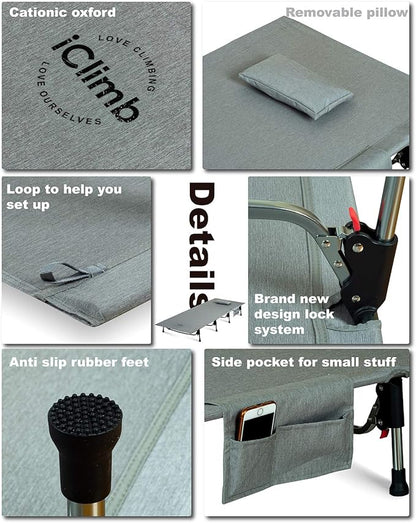 Cationic oxford

iClimb
LOVE CLIMBING
LOVE OURSELVES

Removable pillow

Loop to help you set up

Details

Brand new design lock system

Anti slip rubber feet

Side pocket for small stuff