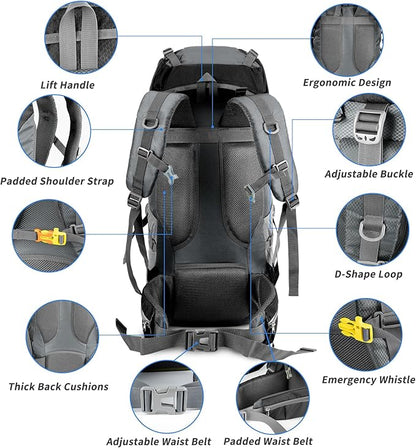 Lift Handle

Ergonomic Design

Padded Shoulder Strap

Adjustable Buckle

D-Shape Loop

Thick Back Cushions

Emergency Whistle

Adjustable Waist Belt

Padded Waist Belt