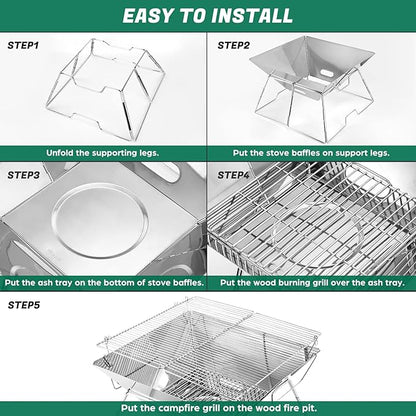 EASY TO INSTALL

STEP1

Unfold the supporting legs.

STEP2

Put the stove baffles on support legs.

STEP3

Put the ash tray on the bottom of stove baffles.

STEP4

Put the wood burning grill over the ash tray.

STEP5

Put the campfire grill on the wood fire pit.