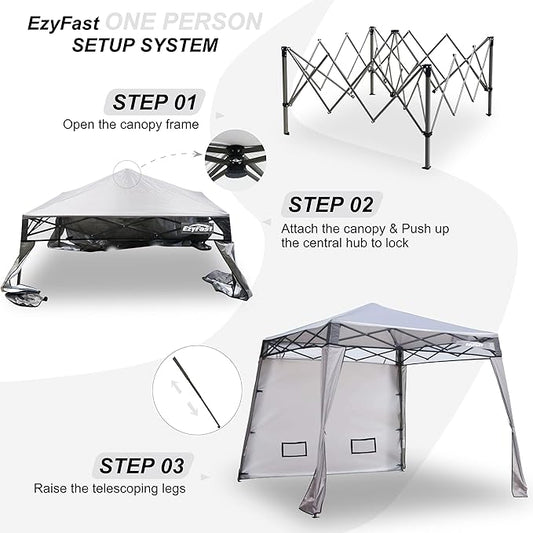 EzyFast ONE PERSON SETUP SYSTEM

STEP 01
Open the canopy frame

EzyFast

STEP 02
Attach the canopy & Push up the central hub to lock

STEP 03
Raise the telescoping legs