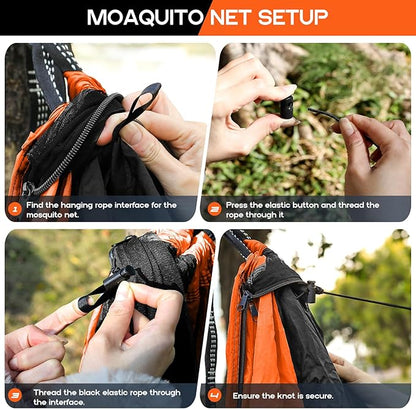 MOAQUITO NET SETUP

1 Find the hanging rope interface for the mosquito net.

2 Press the elastic button and thread the rope through it

3 Thread the black elastic rope through the interface.

4 Ensure the knot is secure.